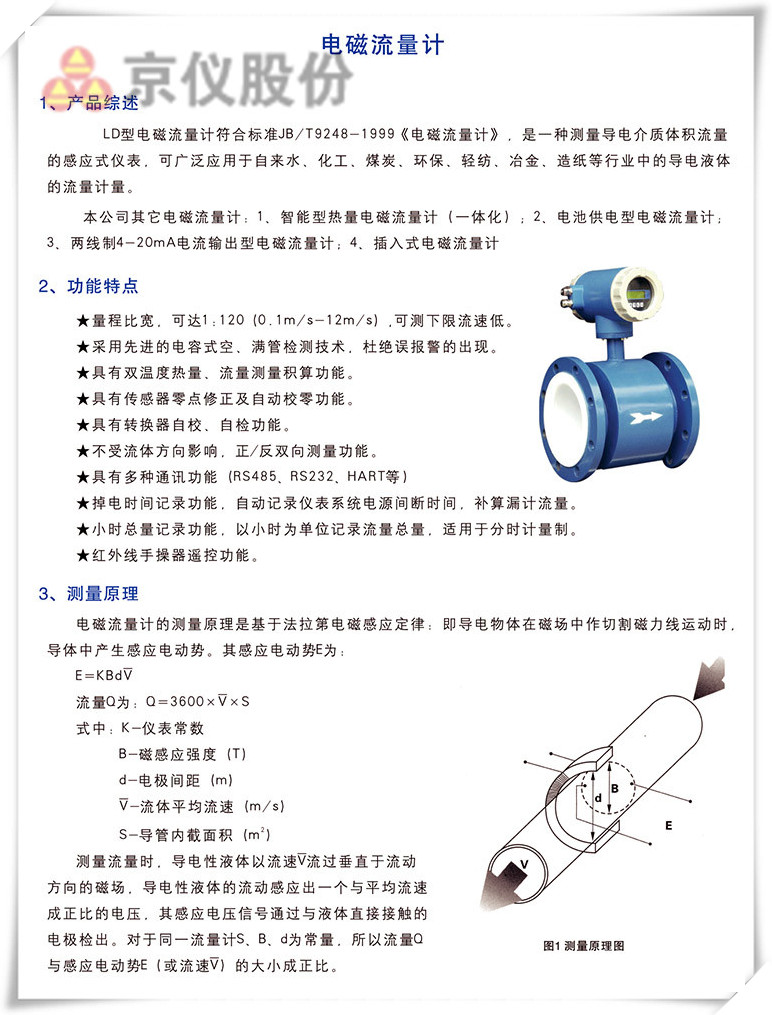 电磁流量计

京仪股份

1、产品综述

LD型电磁流量计符合标准JB/T9248-1999《电磁流量计》，是一种测量导电介质体积流量的感应式仪表，可广泛应用于自来水、化工、煤炭、环保、轻纺、冶金、造纸等行业中的导电液体的流量计量。

本公司其它电磁流量计：1、智能型热量电磁流量计（一体化）；2、电池供电型电磁流量计；3、两线制4-20mA电流输出型电磁流量计；4、插入式电磁流量计

2、功能特点

★量程比宽，可达1:120（0.1m/s-12m/s），可测下限流速低。
★采用先进的电容式空、满管检测技术，杜绝误报警的出现。
★具有双温度热量、流量测量积算功能。
★具有传感器零点修正及自动校零功能。
★具有转换器自校、自检功能。
★不受流体方向影响，正/反双向测量功能。
★具有多种通讯功能（RS485、RS232、HART等）
★掉电时间记录功能，自动记录仪表系统电源间断时间，补算漏计流量。
★小时总量记录功能，以小时为单位记录流量总量，适用于分时计量制。
★红外线手操器遥控功能。

3、测量原理

电磁流量计的测量原理是基于法拉第电磁感应定律：即导电物体在磁场中作切割磁力线运动时，导体中产生感应电动势。其感应电动势E为：

$E=KBd\overline{V}$

流量Q为：$Q=3600\times\overline{V}\times S$

式中：K-仪表常数
B-磁感应强度（T）
d-电极间距（m）
$\overline{V}$-流体平均流速（m/s）
S-导管内截面积（$m^2$）

测量流量时，导电性液体以流速$\overline{V}$流过垂直于流动方向的磁场，导电性液体的流动感应出一个与平均流速成正比的电压，其感应电压信号通过与液体直接接触的电极检出。对于同一流量计S、B、d为常量，所以流量Q与感应电动势E（或流速$\overline{V}$）的大小成正比。

B
d
E
V

图1 测量原理图